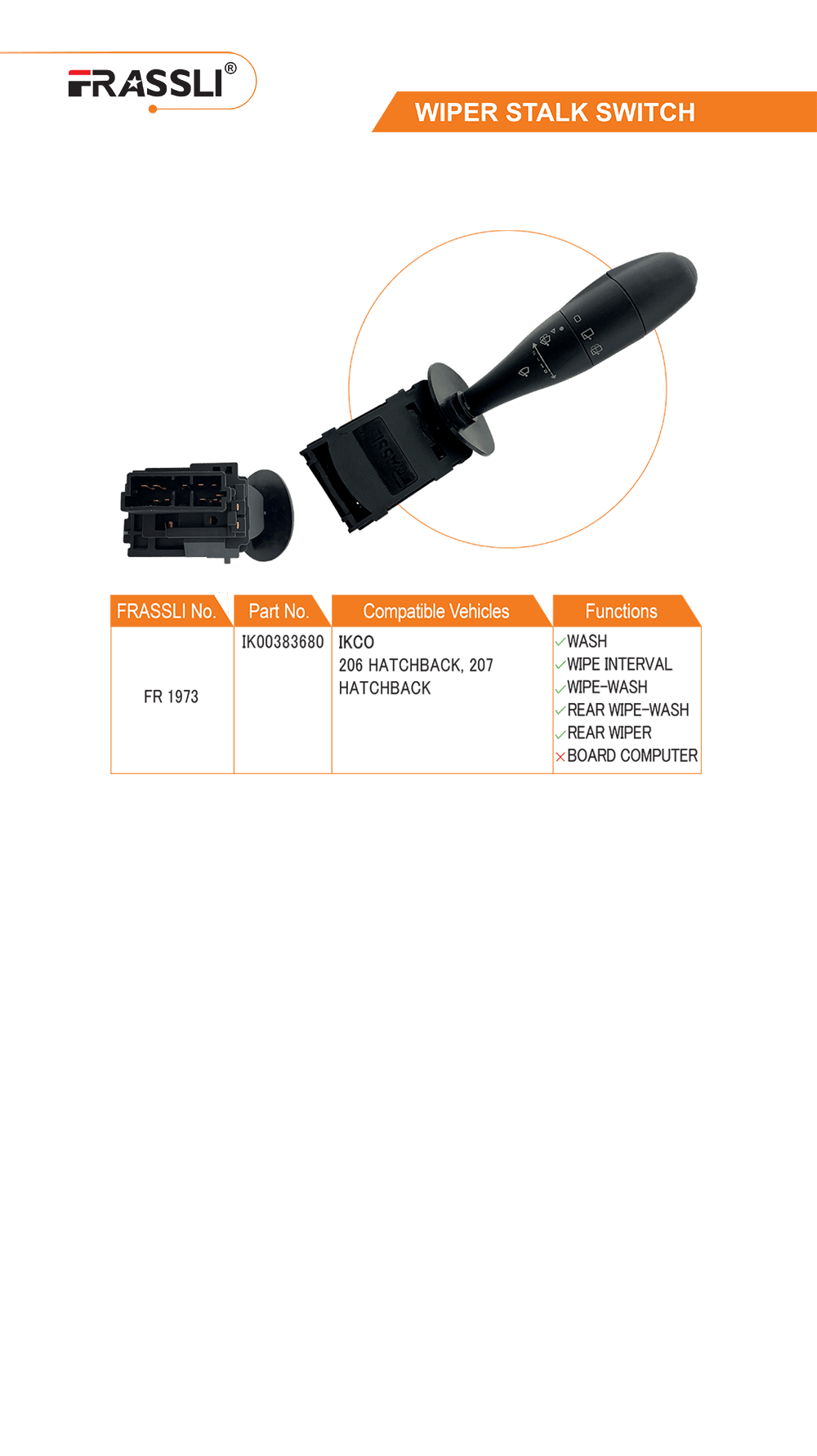 FRASSLI®

WIPER STALK SWITCH

FRASSLI

| FRASSLI No. | Part No. | Compatible Vehicles | Functions |
|---|---|---|---|
| FR 1973 | IK00383680 | IKCO 206 HATCHBACK, 207 HATCHBACK | ✓WASH ✓WIPE INTERVAL ✓WIPE-WASH ✓REAR WIPE-WASH ✓REAR WIPER ×BOARD COMPUTER |